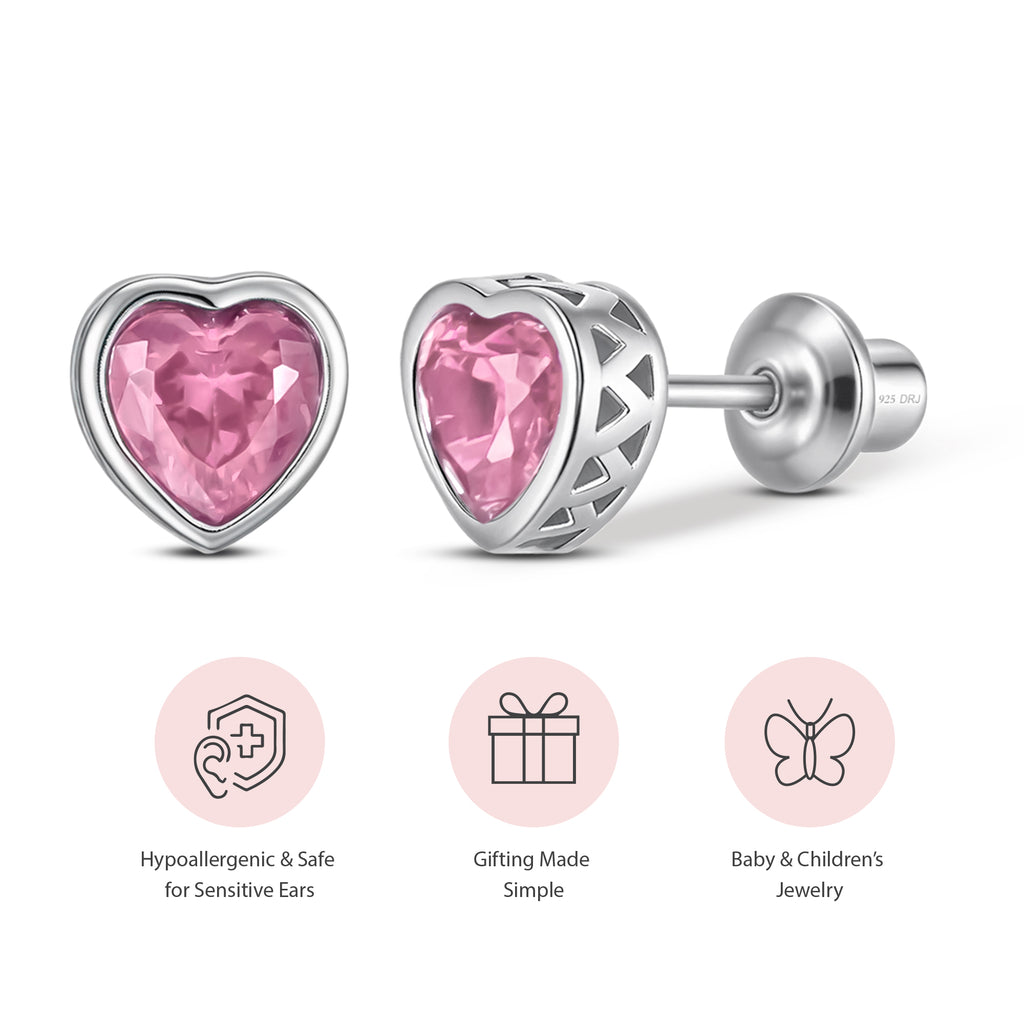 925 DRJ

Hypoallergenic & Safe for Sensitive Ears

Gifting Made Simple

Baby & Children's Jewelry